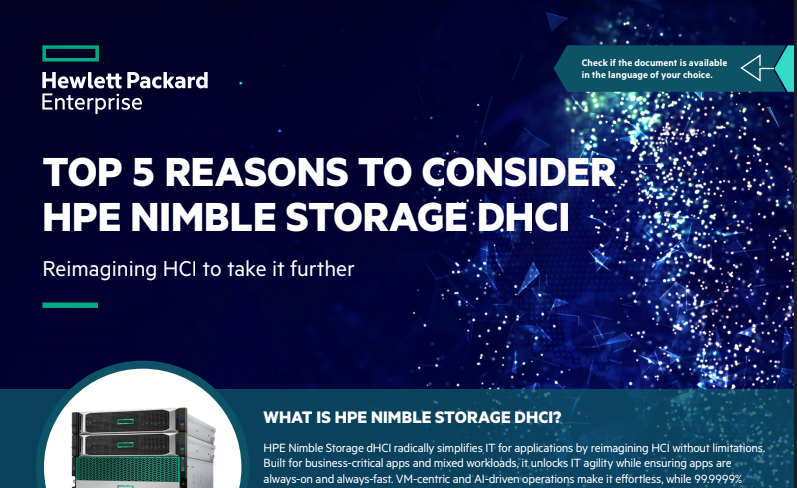 Hewlett Packard
Enterprise

Check if the document is available in the language of your choice.

TOP 5 REASONS TO CONSIDER HPE NIMBLE STORAGE DHCI

Reimagining HCI to take it further

WHAT IS HPE NIMBLE STORAGE DHCI?

HPE Nimble Storage dHCI radically simplifies IT for applications by reimagining HCI without limitations. Built for business-critical apps and mixed workloads, it unlocks IT agility while ensuring apps are always-on and always-fast. VM-centric and AI-driven operations make it effortless, while 99.9999%